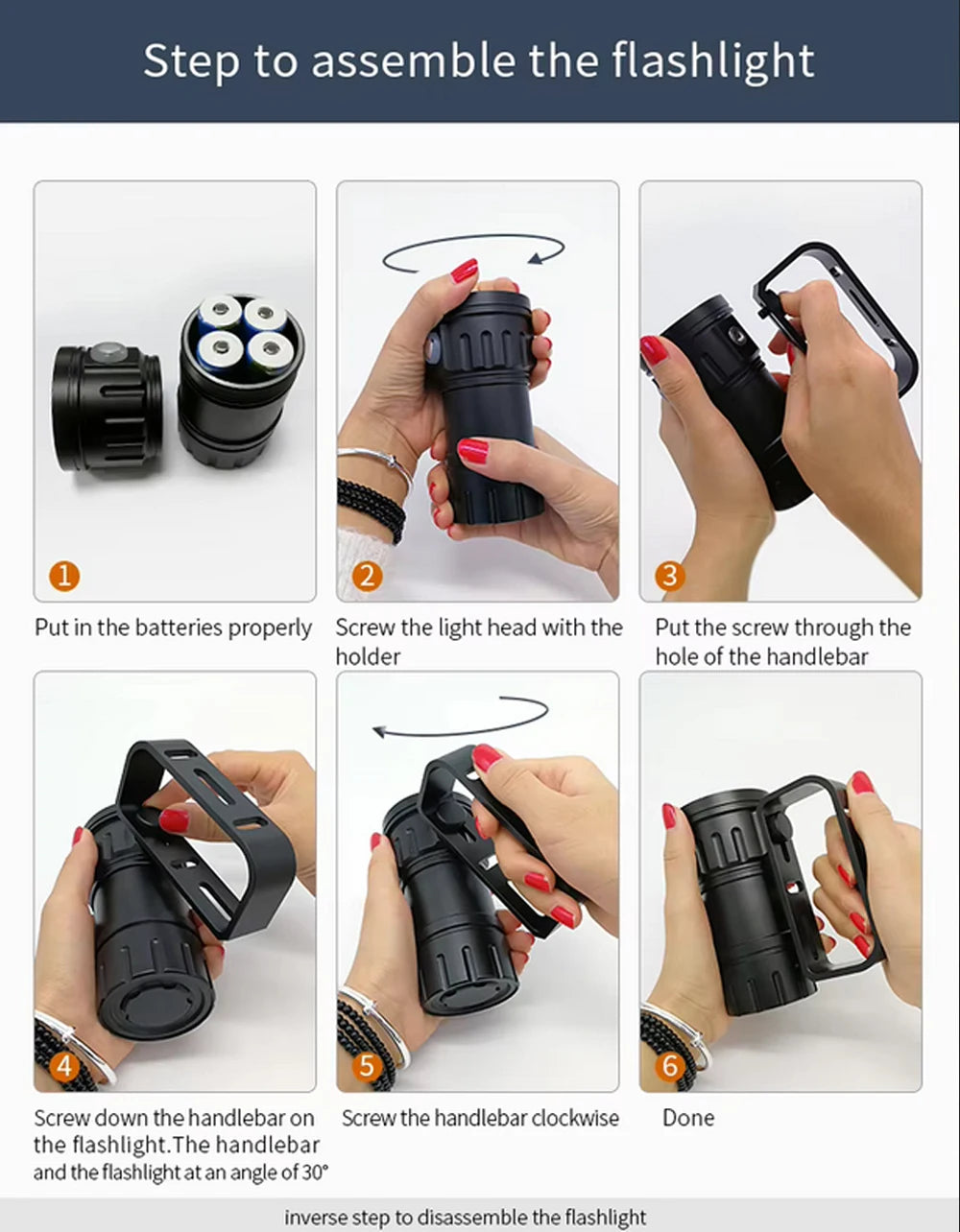 Step to assemble the flashlight

1
Put in the batteries properly

2
Screw the light head with the holder

3
Put the screw through the hole of the handlebar

4
Screw down the handlebar on the flashlight.The handlebar and the flashlight at an angle of 30°

5
Screw the handlebar clockwise

6
Done

inverse step to disassemble the flashlight