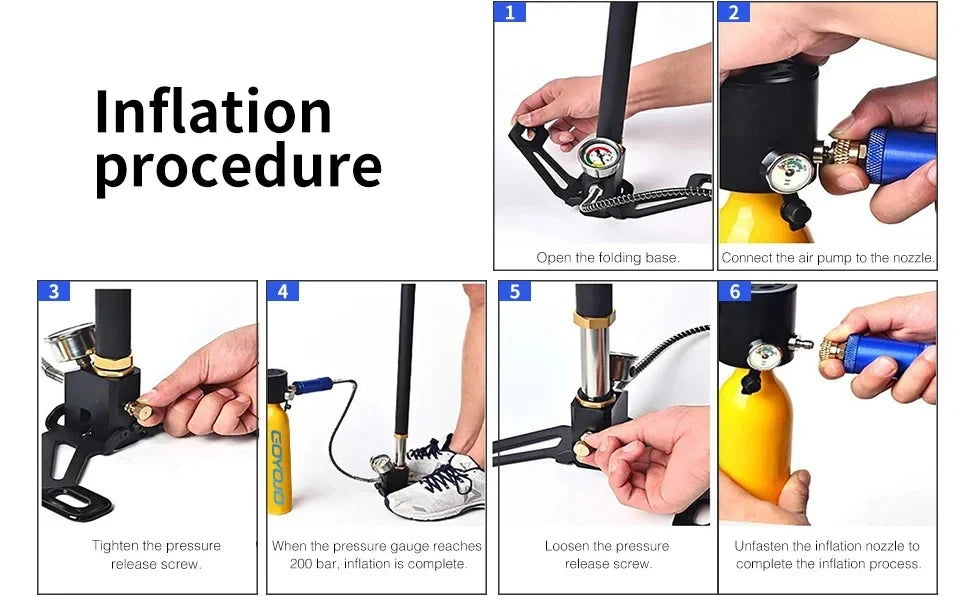 Inflation procedure

1
Open the folding base.

2
Connect the air pump to the nozzle.

3
Tighten the pressure release screw.

4
GDYOJO
When the pressure gauge reaches 200 bar, inflation is complete.

5
Loosen the pressure release screw.

6
Unfasten the inflation nozzle to complete the inflation process.